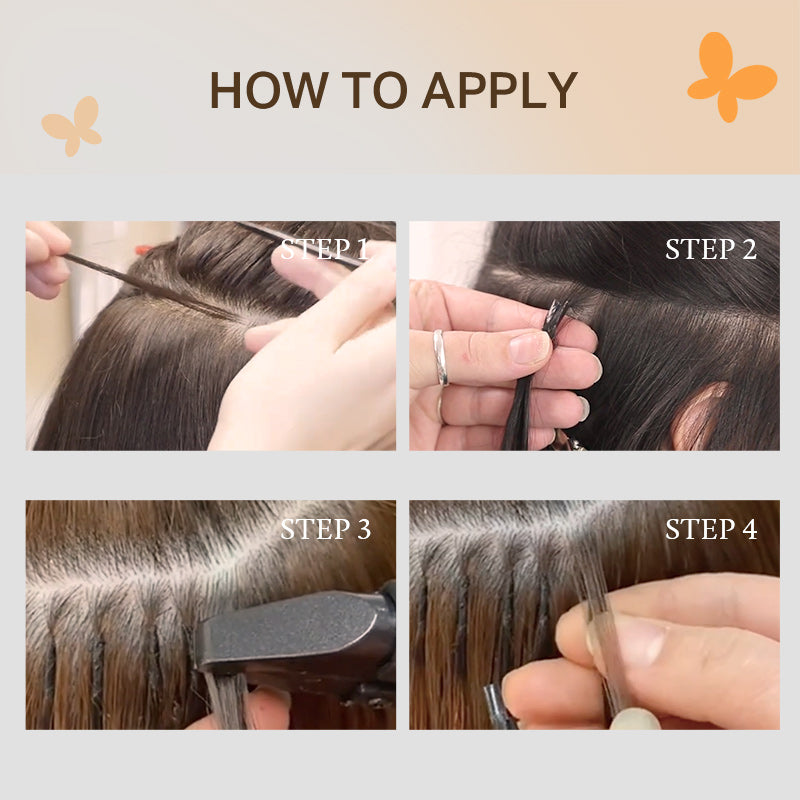 HOW TO APPLY

STEP 1

STEP 2

STEP 3

STEP 4