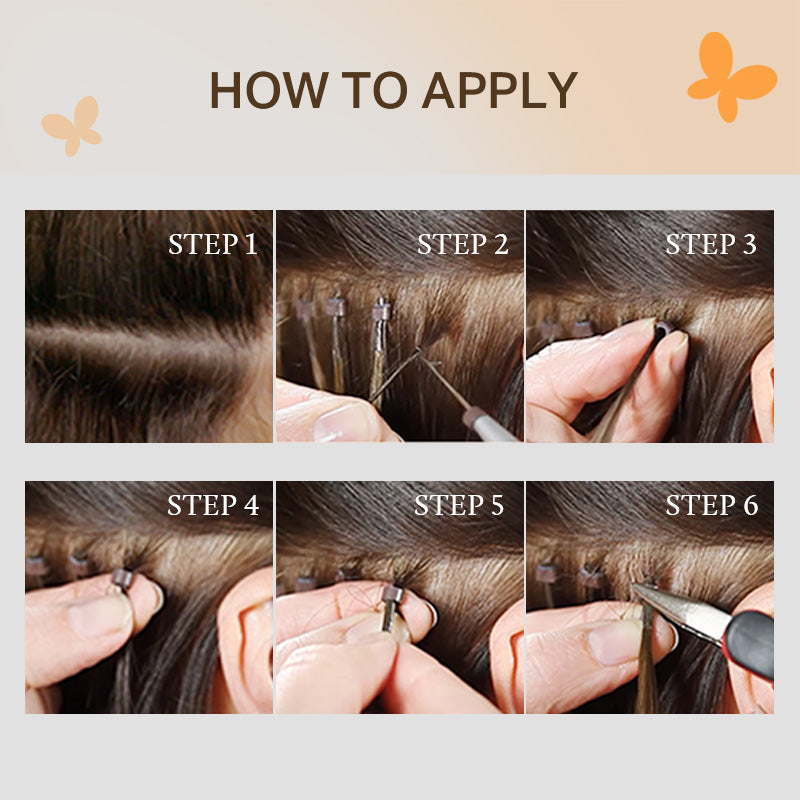 HOW TO APPLY

STEP 1

STEP 2

STEP 3

STEP 4

STEP 5

STEP 6