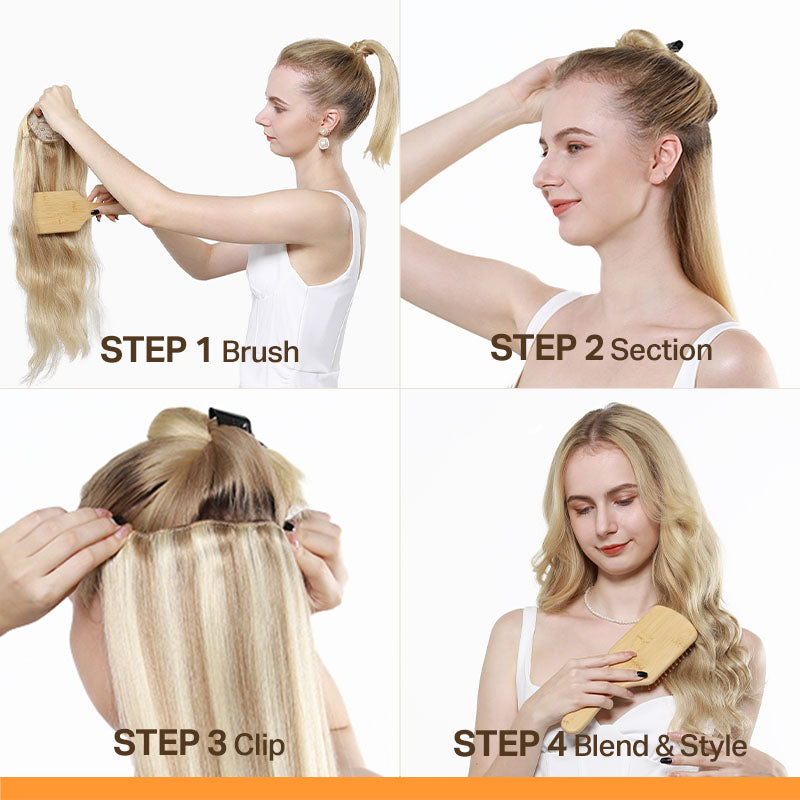 STEP 1 Brush

STEP 2 Section

STEP 3 Clip

STEP 4 Blend & Style