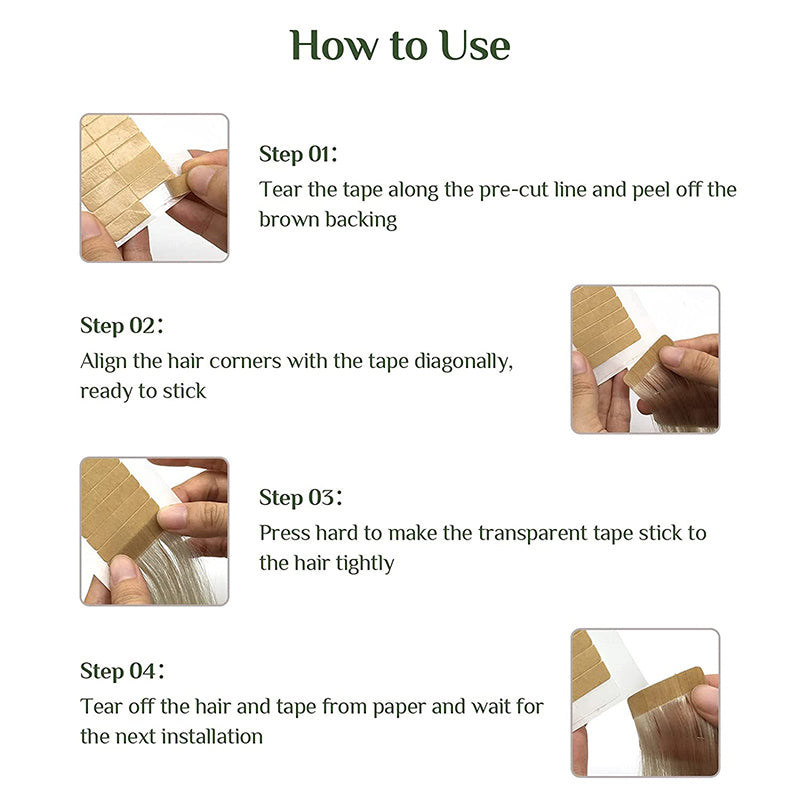 How to Use

Step 01:
Tear the tape along the pre-cut line and peel off the brown backing

Step 02:
Align the hair corners with the tape diagonally, ready to stick

Step 03:
Press hard to make the transparent tape stick to the hair tightly

Step 04:
Tear off the hair and tape from paper and wait for the next installation